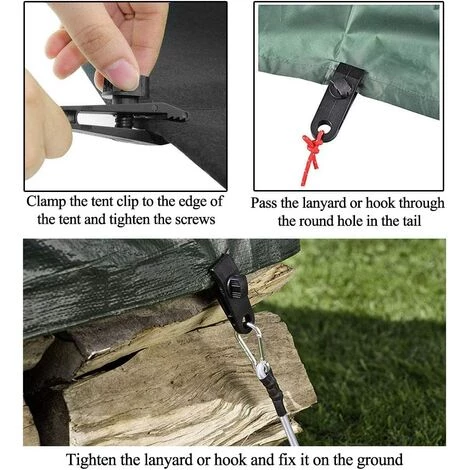 Clamp the tent clip to the edge of the tent and tighten the screws

Pass the lanyard or hook through the round hole in the tail

Tighten the lanyard or hook and fix it on the ground