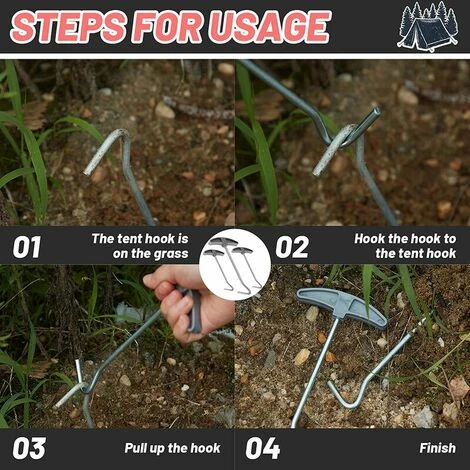 STEPS FOR USAGE

01

The tent hook is on the grass

02

Hook the hook to the tent hook

03

Pull up the hook

04

Finish