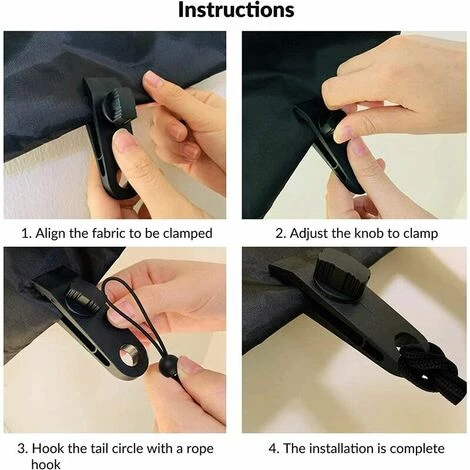 Instructions

1. Align the fabric to be clamped

2. Adjust the knob to clamp

3. Hook the tail circle with a rope hook

4. The installation is complete