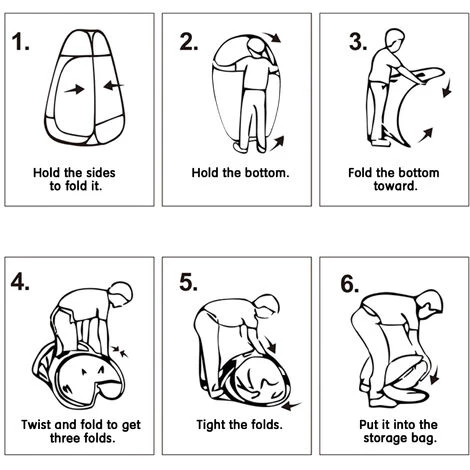 1.

Hold the sides to fold it.

2.

Hold the bottom.

3.

Fold the bottom toward.

4.

Twist and fold to get three folds.

5.

Tight the folds.

6.

Put it into the storage bag.