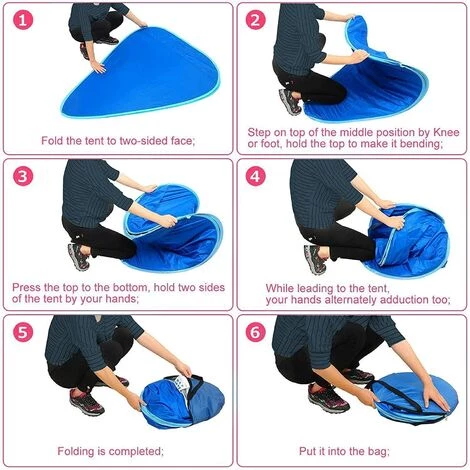 1

Fold the tent to two-sided face;

2

Step on top of the middle position by Knee or foot, hold the top to make it bending;

3

Press the top to the bottom, hold two sides of the tent by your hands;

4

While leading to the tent, your hands alternately adduction too;

5

Folding is completed;

6

Put it into the bag;