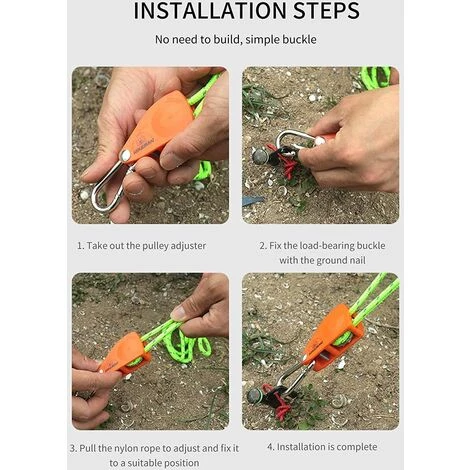 INSTALLATION STEPS

No need to build, simple buckle

1. Take out the pulley adjuster

2. Fix the load-bearing buckle with the ground nail

3. Pull the nylon rope to adjust and fix it to a suitable position

4. Installation is complete