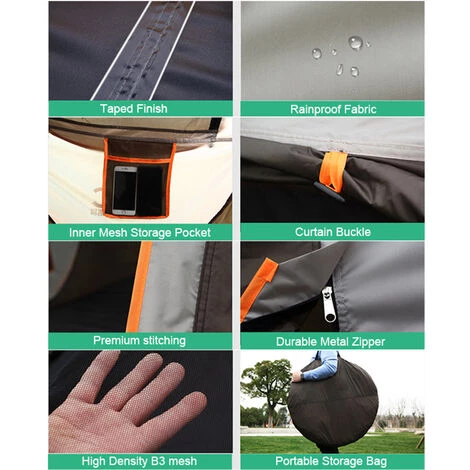 Taped Finish

Rainproof Fabric

Inner Mesh Storage Pocket

Curtain Buckle

Premium stitching

Durable Metal Zipper

High Density B3 mesh

Portable Storage Bag