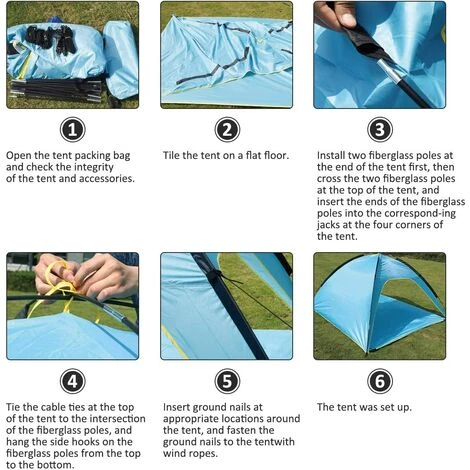 1

Open the tent packing bag and check the integrity of the tent and accessories.

2

Tile the tent on a flat floor.

3

Install two fiberglass poles at the end of the tent first, then cross the two fiberglass poles at the top of the tent, and insert the ends of the fiberglass poles into the correspond-ing jacks at the four corners of the tent.

4

Tie the cable ties at the top of the tent to the intersection of the fiberglass poles, and hang the side hooks on the fiberglass poles from the top to the bottom.

5

Insert ground nails at appropriate locations around the tent, and fasten the ground nails to the tentwith wind ropes.

6

The tent was set up.