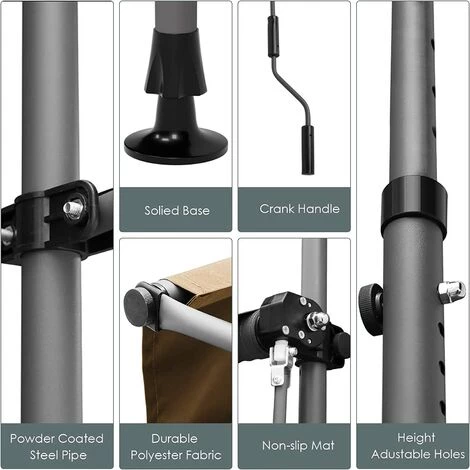 Solied Base

Crank Handle

Powder Coated Steel Pipe

Durable Polyester Fabric

Non-slip Mat

Height Adustable Holes