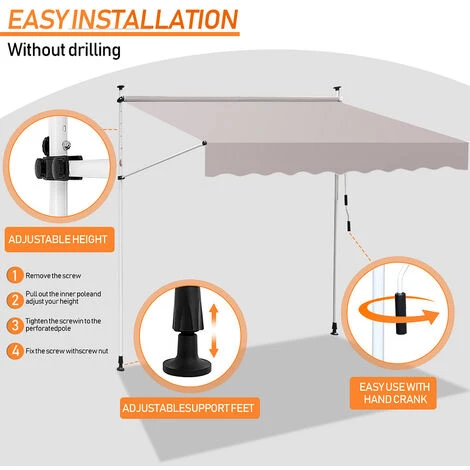 EASY INSTALLATION

Without drilling

ADJUSTABLE HEIGHT

1 Remove the screw

2 Pull out the inner poleand adjust your height

3 Tighten the screwin to the perforatedpole

4 Fix the screw withscrew nut

ADJUSTABLESUPPORT FEET

EASY USE WITH HAND CRANK