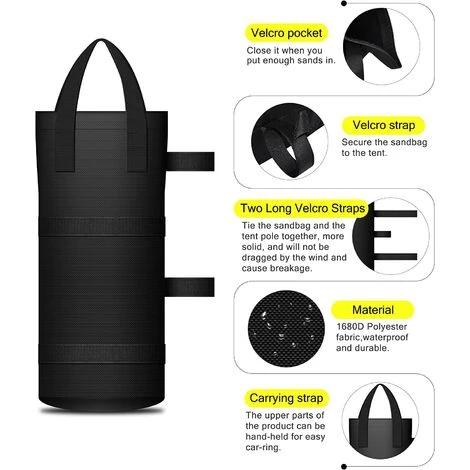 Velcro pocket
Close it when you put enough sands in.

Velcro strap
Secure the sandbag to the tent.

Two Long Velcro Straps
Tie the sandbag and the tent pole together, more solid, and will not be dragged by the wind and cause breakage.

Material
1680D Polyester fabric,waterproof and durable.

Carrying strap
The upper parts of the product can be hand-held for easy car-ring.