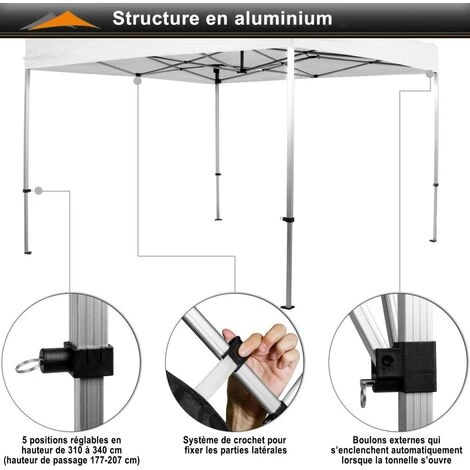 Structure en aluminium

5 positions réglables en hauteur de 310 à 340 cm (hauteur de passage 177-207 cm)

Système de crochet pour fixer les parties latérales

Boulons externes qui s'enclenchent automatiquement lorsque la tonnelle s'ouvre