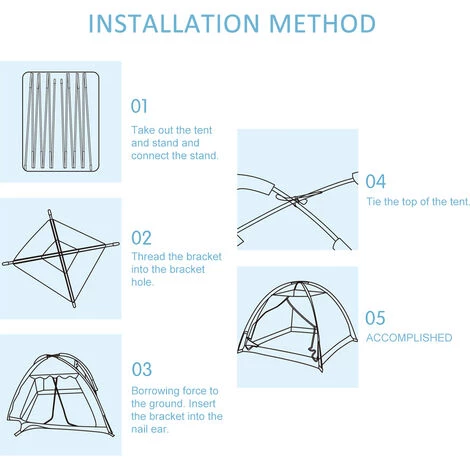 INSTALLATION METHOD

01

Take out the tent and stand and connect the stand.

02

Thread the bracket into the bracket hole.

03

Borrowing force to the ground. Insert the bracket into the nail ear.

04

Tie the top of the tent.

05

ACCOMPLISHED