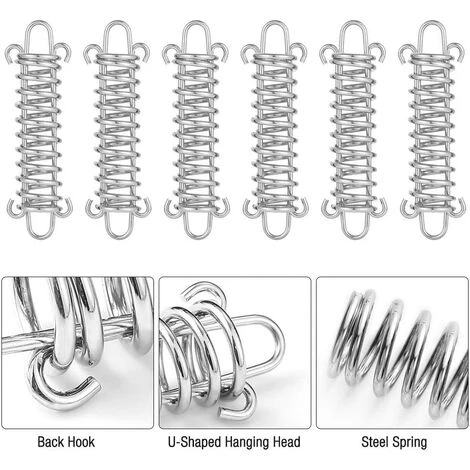 Back Hook

U-Shaped Hanging Head

Steel Spring