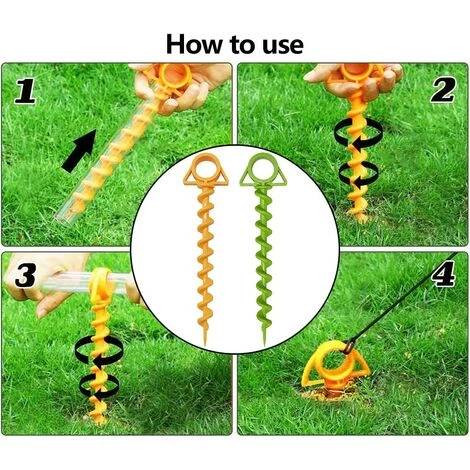 How to use

1

2

3

4