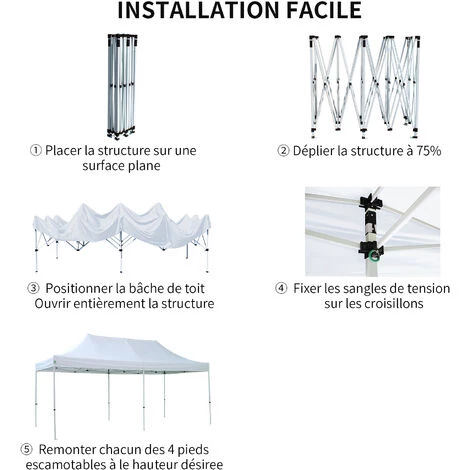 INSTALLATION FACILE

① Placer la structure sur une surface plane

② Déplier la structure à 75%

③ Positionner la bâche de toit Ouvrir entièrement la structure

④ Fixer les sangles de tension sur les croisillons

⑤ Remonter chacun des 4 pieds escamotables à le hauteur désiree