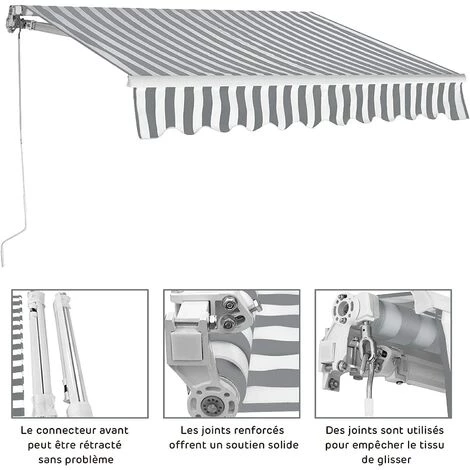 Le connecteur avant peut être rétracté sans problème

Les joints renforcés offrent un soutien solide

Des joints sont utilisés pour empêcher le tissu de glisser