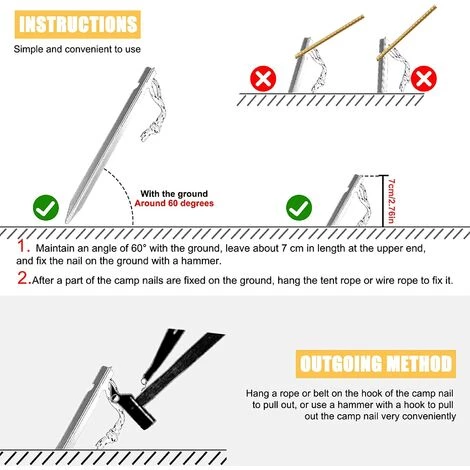 INSTRUCTIONS

Simple and convenient to use

With the ground
Around 60 degrees

7cm/2.76in

1. Maintain an angle of 60° with the ground, leave about 7 cm in length at the upper end, and fix the nail on the ground with a hammer.

2. After a part of the camp nails are fixed on the ground, hang the tent rope or wire rope to fix it.

OUTGOING METHOD

Hang a rope or belt on the hook of the camp nail to pull out, or use a hammer with a hook to pull out the camp nail very conveniently