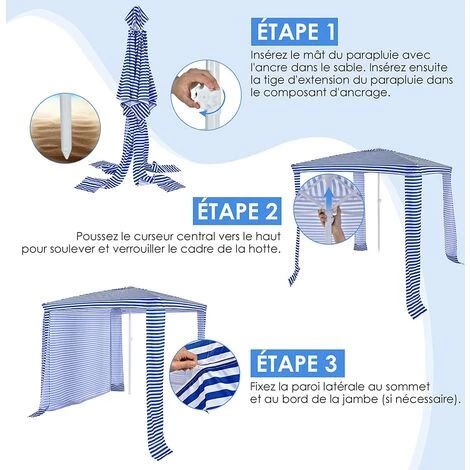 ÉTAPE 1

Insérez le mât du parapluie avec l'ancre dans le sable. Insérez ensuite la tige d'extension du parapluie dans le composant d'ancrage.

ÉTAPE 2

Poussez le curseur central vers le haut pour soulever et verrouiller le cadre de la hotte.

ÉTAPE 3

Fixez la paroi latérale au sommet et au bord de la jambe (si nécessaire).