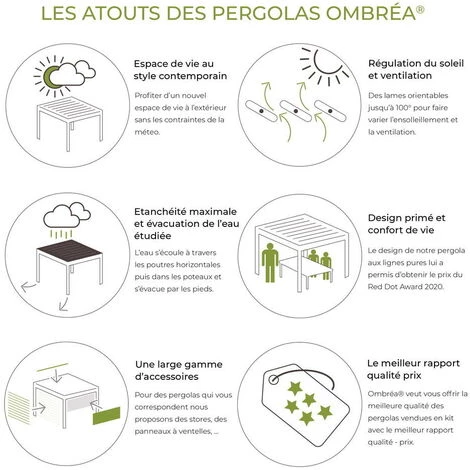 LES ATOUTS DES PERGOLAS OMBRÉA®

Espace de vie au style contemporain

Profiter d'un nouvel espace de vie à l'extérieur sans les contraintes de la méteo.

Régulation du soleil et ventilation

Des lames orientables jusqu'à 100° pour faire varier l'ensolleillement et la ventilation.

Etanchéité maximale et évacuation de l'eau étudiée

L'eau s'écoule à travers les poutres horizontales puis dans les poteaux et s'évacue par les pieds.

Design primé et confort de vie

Le design de notre pergola aux lignes pures lui a permis d'obtenir le prix du Red Dot Award 2020.

Une large gamme d'accessoires

Pour des pergolas qui vous correspondent nous proposons des stores, des panneaux à ventelles, ...

Le meilleur rapport qualité prix

Ombréa® veut vous offrir la meilleure qualité des pergolas vendues en kit avec le meilleur rapport qualité - prix.