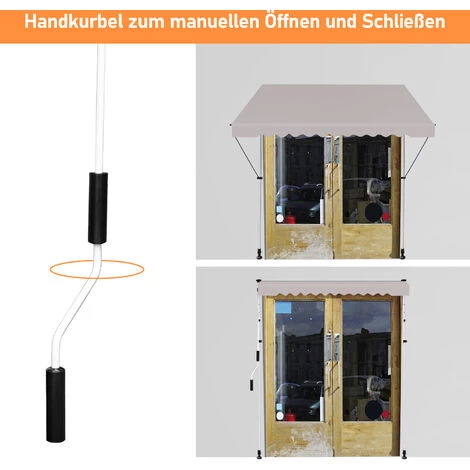 Handkurbel zum manuellen Öffnen und Schließen