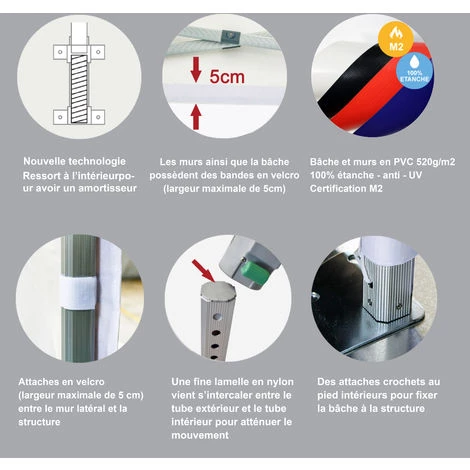 5cm

M2

100% ETANCHE

Nouvelle technologie Ressort à l'intérieurpour avoir un amortisseur

Les murs ainsi que la bâche possèdent des bandes en velcro (largeur maximale de 5cm)

Bâche et murs en PVC 520g/m2 100% étanche - anti - UV Certification M2

Attaches en velcro (largeur maximale de 5 cm) entre le mur latéral et la structure

Une fine lamelle en nylon vient s'intercaler entre le tube extérieur et le tube intérieur pour atténuer le mouvement

Des attaches crochets au pied intérieurs pour fixer la bâche à la structure