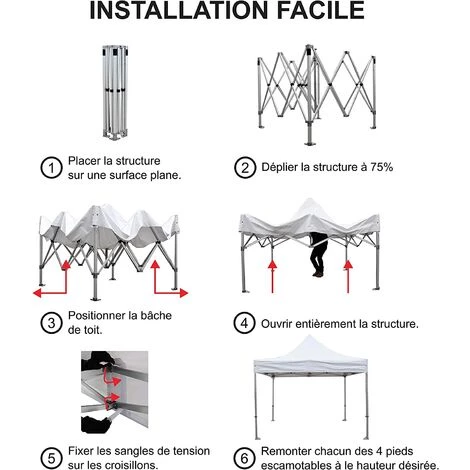 INSTALLATION FACILE

1 Placer la structure sur une surface plane.

2 Déplier la structure à 75%

3 Positionner la bâche de toit.

4 Ouvrir entièrement la structure.

5 Fixer les sangles de tension sur les croisillons.

6 Remonter chacun des 4 pieds escamotables à le hauteur désirée.