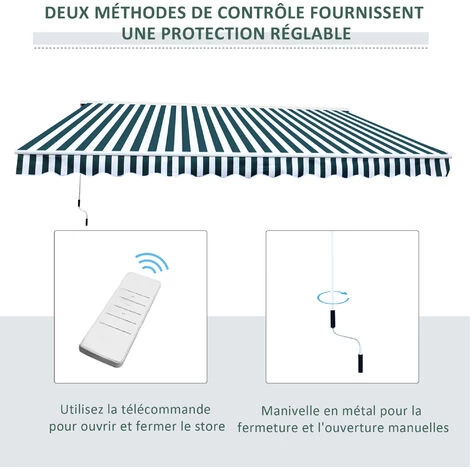 DEUX MÉTHODES DE CONTRÔLE FOURNISSENT UNE PROTECTION RÉGLABLE

Utilisez la télécommande pour ouvrir et fermer le store

Manivelle en métal pour la fermeture et l'ouverture manuelles