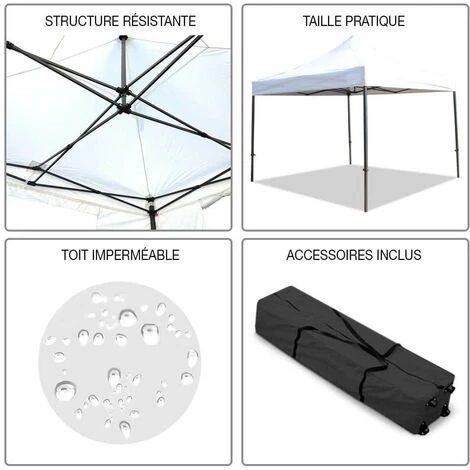 STRUCTURE RÉSISTANTE

TAILLE PRATIQUE

TOIT IMPERMÉABLE

ACCESSOIRES INCLUS